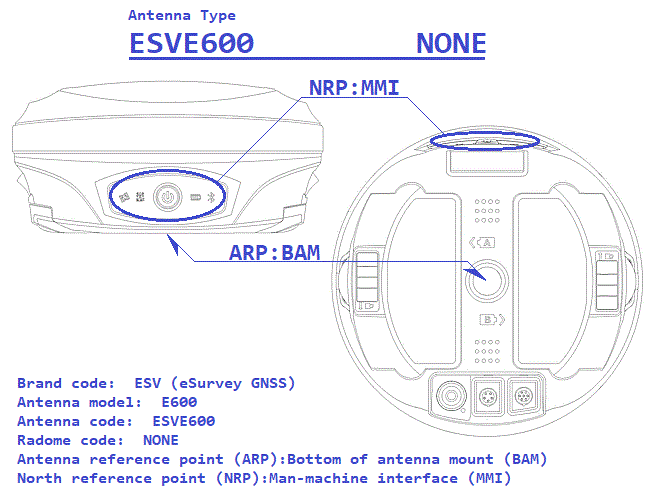 Antenna Type

ESVE600 NONE

NRP:MMI

ARP:BAM

A

B

Brand code: ESV (eSurvey GNSS)
Antenna model: E600
Antenna code: ESVE600
Radome code: NONE
Antenna reference point (ARP):Bottom of antenna mount (BAM)
North reference point (NRP):Man-machine interface (MMI)